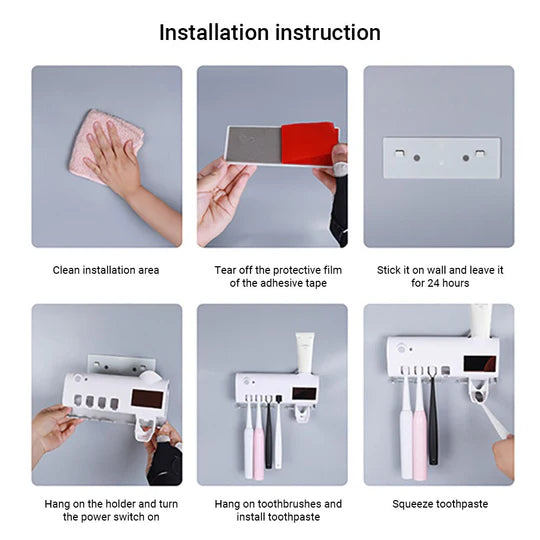 Installation instruction

Clean installation area

Tear off the protective film of the adhesive tape

Stick it on wall and leave it for 24 hours

Hang on the holder and turn the power switch on

Hang on toothbrushes and install toothpaste

Squeeze toothpaste